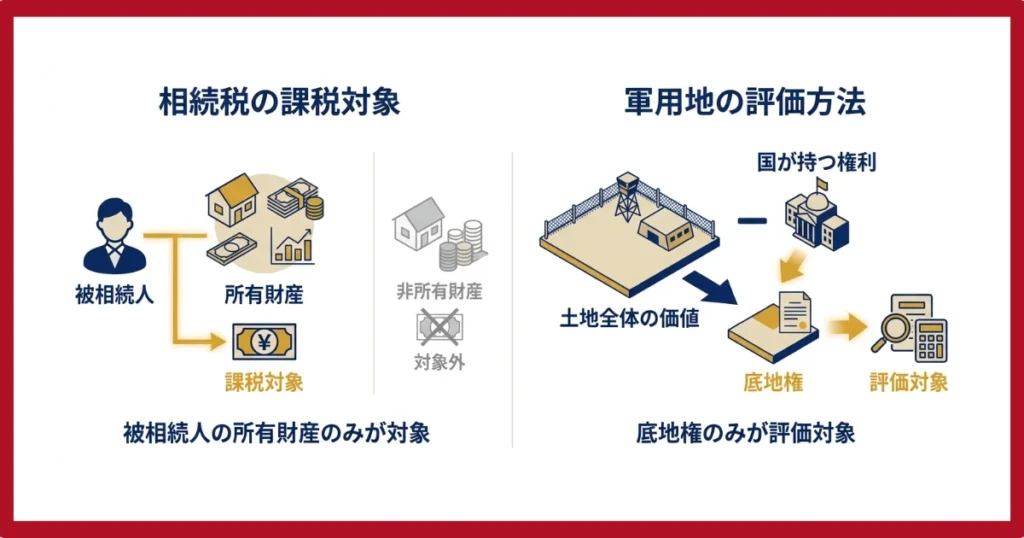 相続税の課税対象

被相続人

所有財産

¥

課税対象

非所有財産

対象外

被相続人の所有財産のみが対象

軍用地の評価方法

国が持つ権利

土地全体の価値

底地権

評価対象

底地権のみが評価対象