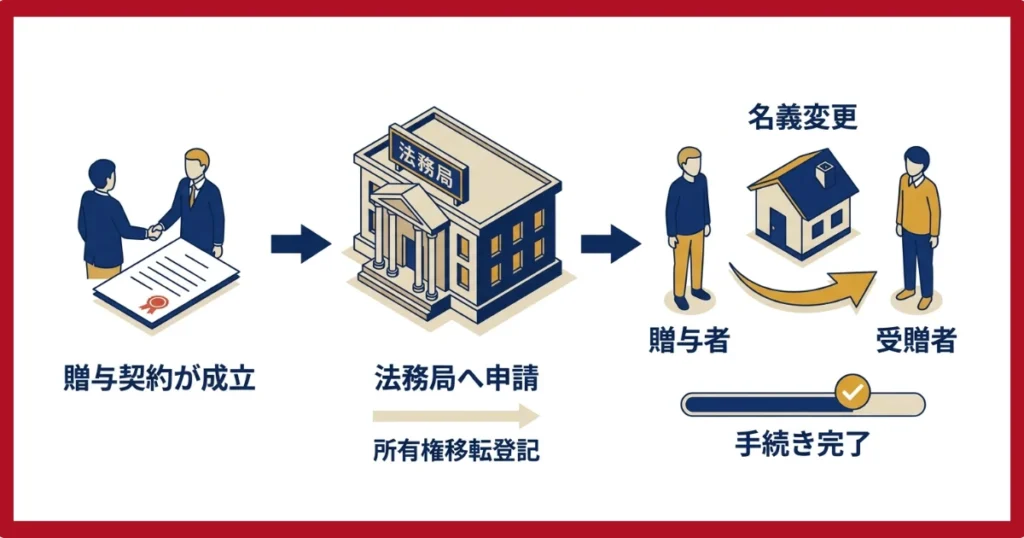 贈与契約が成立

法務局

法務局へ申請

所有権移転登記

名義変更

贈与者

受贈者

手続き完了