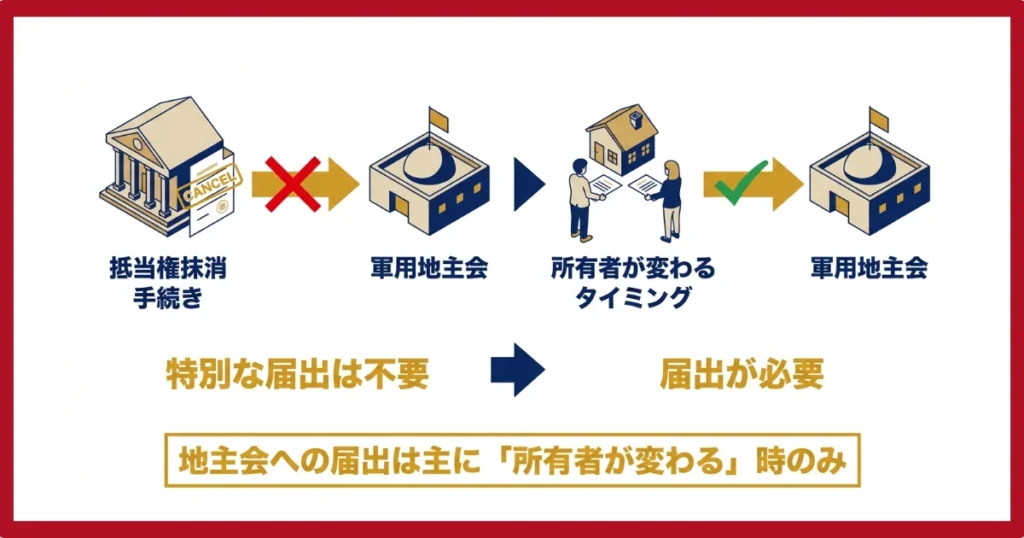 CANCEL

抵当権抹消手続き

軍用地主会

所有者が変わるタイミング

軍用地主会

特別な届出は不要

届出が必要

地主会への届出は主に「所有者が変わる」時のみ