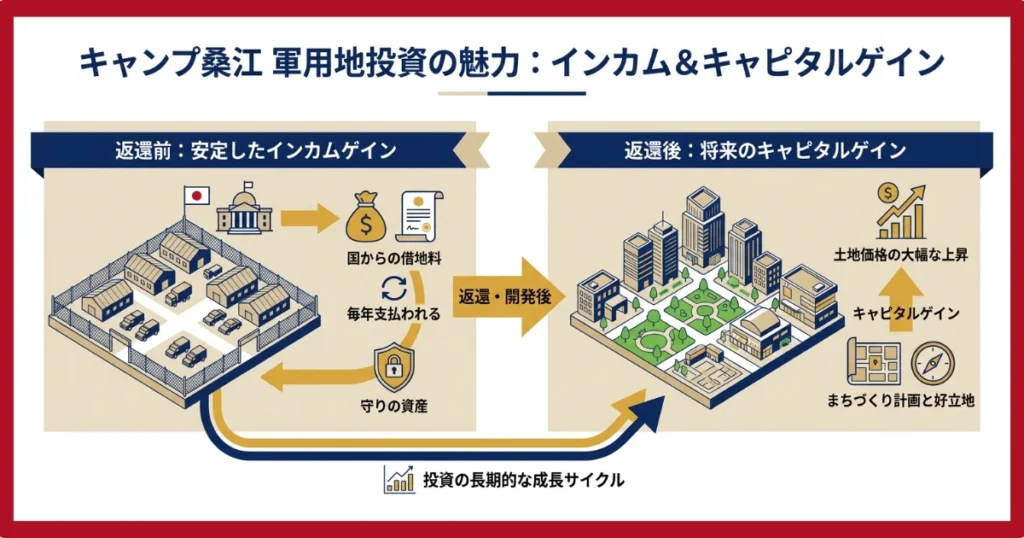 キャンプ桑江 軍用地投資の魅力：インカム＆キャピタルゲイン

返還前：安定したインカムゲイン

国からの借地料

毎年支払われる

守りの資産

返還・開発後

返還後：将来のキャピタルゲイン

土地価格の大幅な上昇

キャピタルゲイン

まちづくり計画と好立地

投資の長期的な成長サイクル