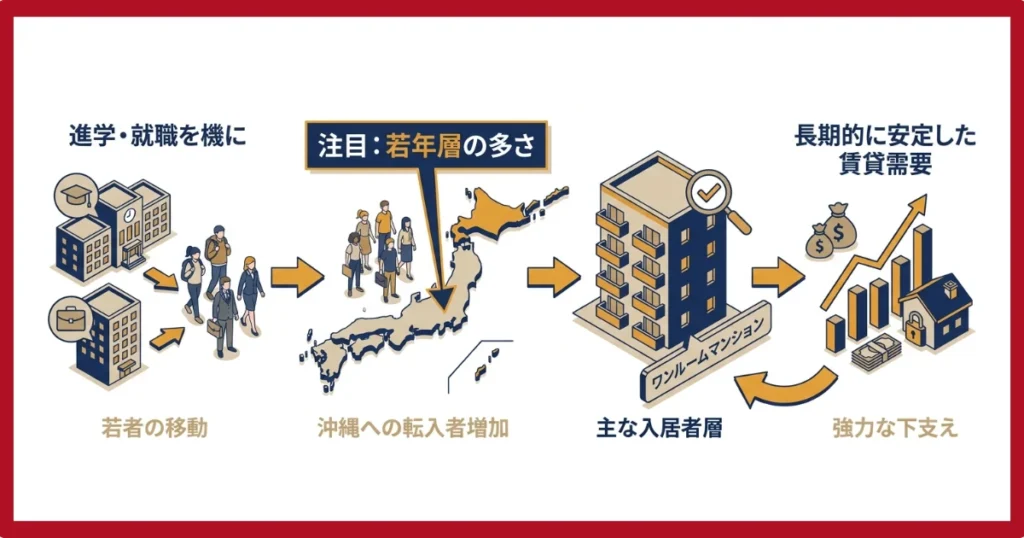 進学・就職を機に

注目：若年層の多さ

長期的に安定した賃貸需要

ワンルームマンション

若者の移動

沖縄への転入者増加

主な入居者層

強力な下支え