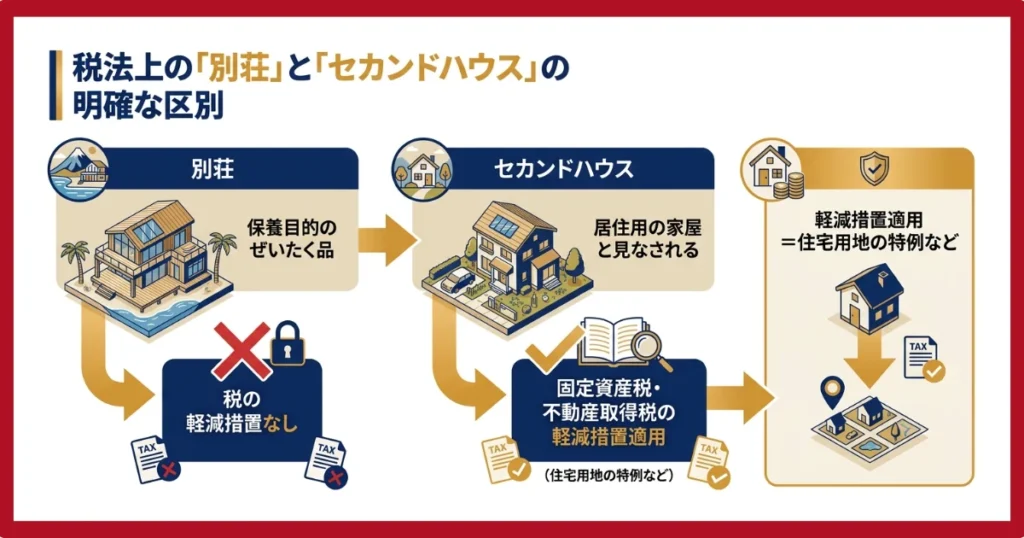 税法上の「別荘」と「セカンドハウス」の明確な区別

別荘

保養目的のぜいたく品

税の軽減措置なし

TAX

TAX

セカンドハウス

居住用の家屋と見なされる

固定資産税・不動産取得税の軽減措置適用

（住宅用地の特例など）

TAX

TAX

軽減措置適用＝住宅用地の特例など

TAX