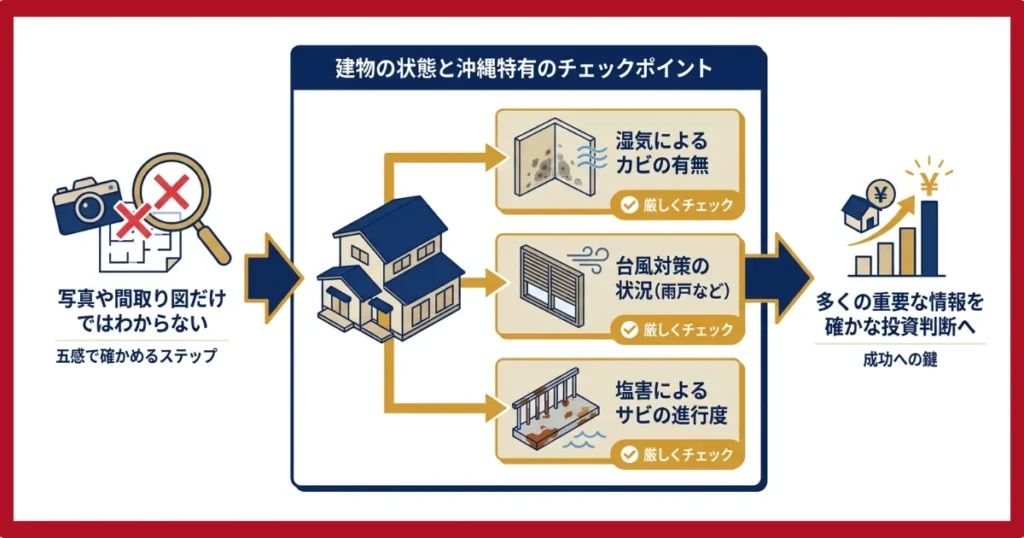 写真や間取り図だけではわからない

五感で確かめるステップ

建物の状態と沖縄特有のチェックポイント

湿気によるカビの有無

厳しくチェック

台風対策の状況(雨戸など)

厳しくチェック

塩害によるサビの進行度

厳しくチェック

¥

¥

多くの重要な情報を確かな投資判断へ

成功への鍵