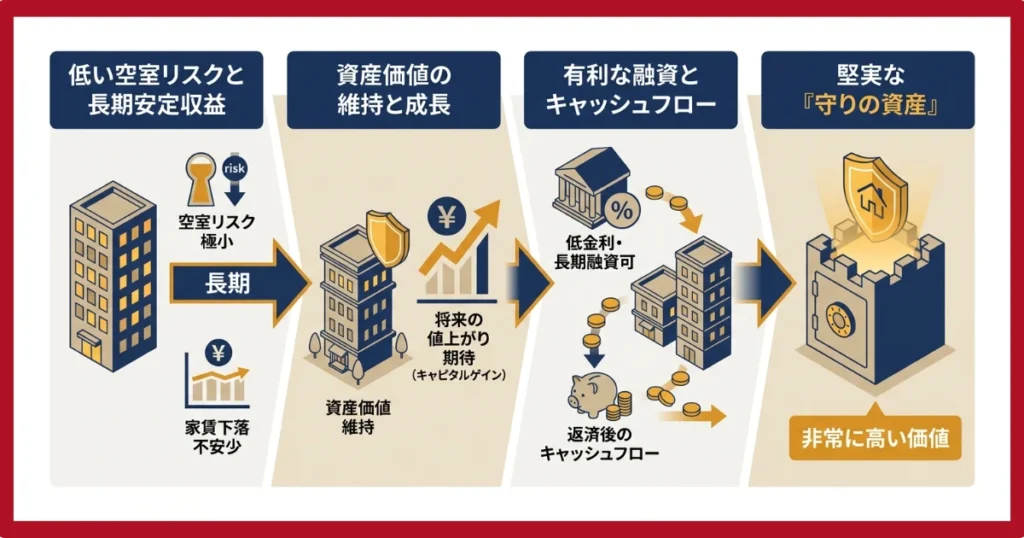 低い空室リスクと長期安定収益

risk

空室リスク極小

長期

¥

家賃下落不安少

資産価値の維持と成長

¥

将来の値上がり期待
(キャピタルゲイン)

資産価値維持

有利な融資とキャッシュフロー

%

低金利・長期融資可

返済後のキャッシュフロー

堅実な『守りの資産』

非常に高い価値